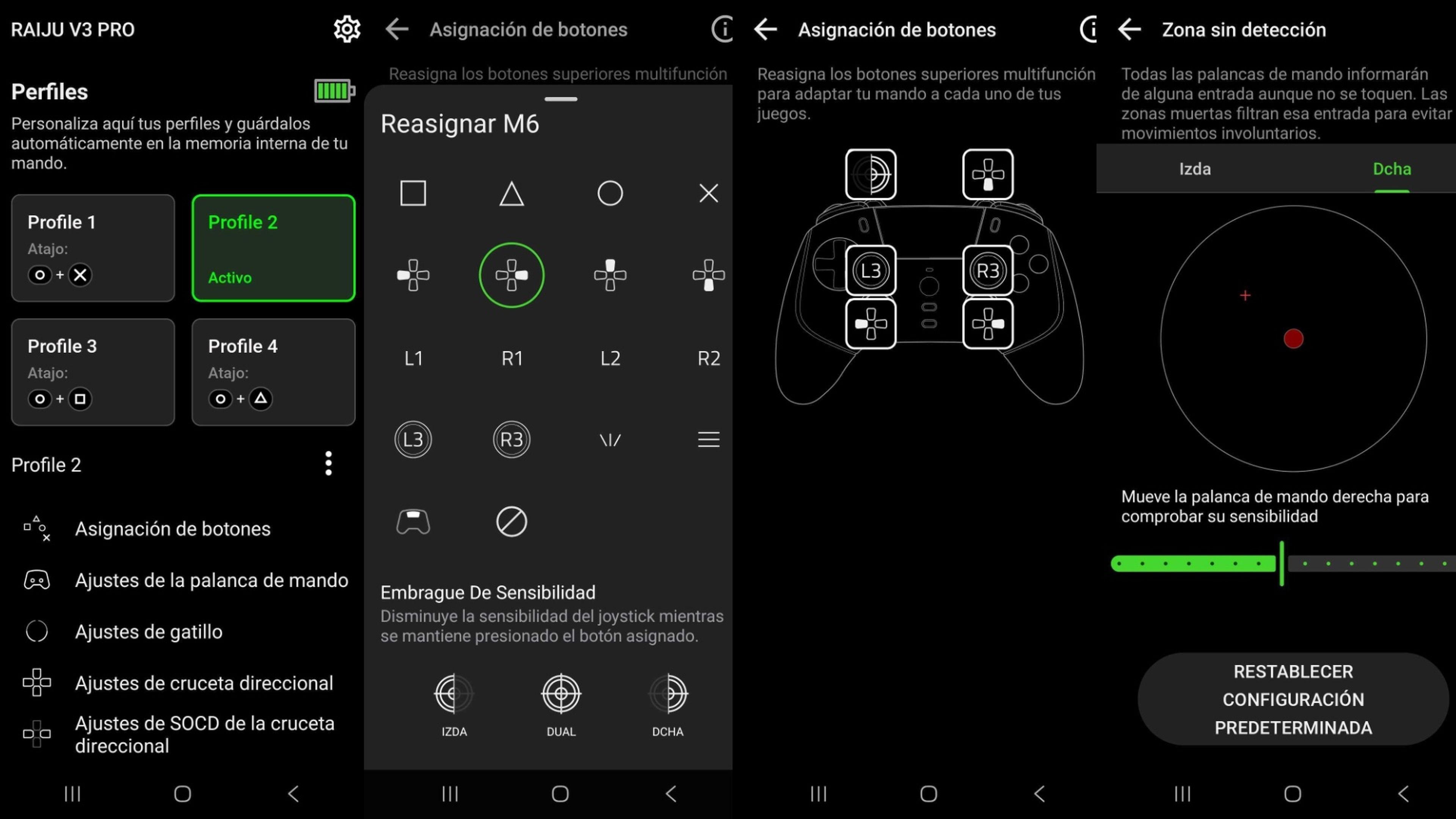 RAIJU V3 PRO

Perfiles

Personaliza aquí tus perfiles y guárdalos automáticamente en la memoria interna de tu mando.

Profile 1
Atajo:
+

Profile 2
Activo

Profile 3
Atajo:
+

Profile 4
Atajo:
+

Profile 2

Asignación de botones

Ajustes de la palanca de mando

Ajustes de gatillo

Ajustes de cruceta direccional

Ajustes de SOCD de la cruceta direccional

Asignación de botones

Reasigna los botones superiores multifunción

Reasignar M6

L1 R1 L2 R2

L3 R3

Embrague De Sensibilidad

Disminuye la sensibilidad del joystick mientras se mantiene presionado el botón asignado.

IZDA DUAL DCHA

Asignación de botones

Reasigna los botones superiores multifunción para adaptar tu mando a cada uno de tus juegos.

L3 R3

Zona sin detección

Todas las palancas de mando informarán de alguna entrada aunque no se toquen. Las zonas muertas filtran esa entrada para evitar movimientos involuntarios.

Izda Dcha

Mueve la palanca de mando derecha para comprobar su sensibilidad

RESTABLECER CONFIGURACIÓN PREDETERMINADA