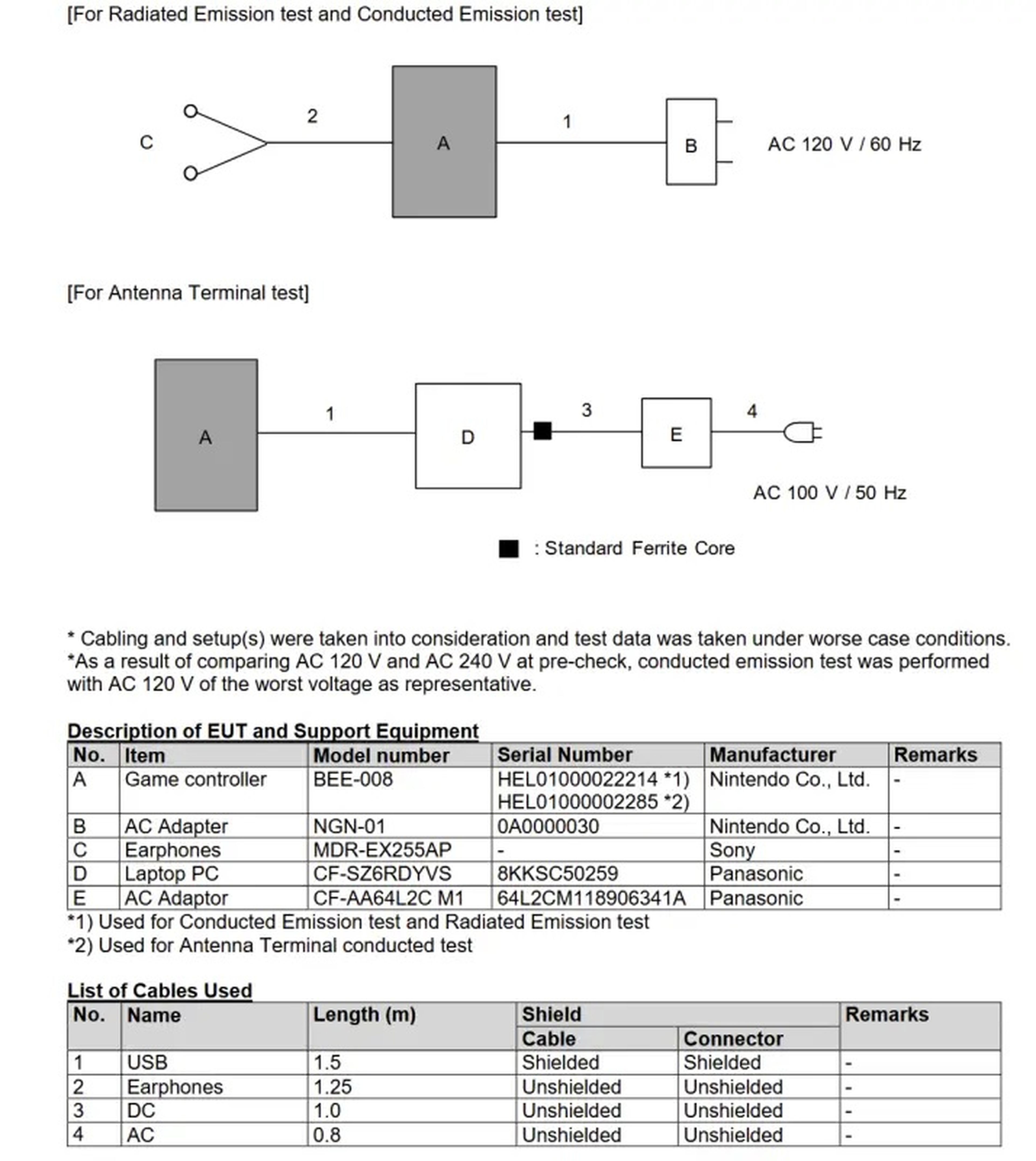 [For Radiated Emission test and Conducted Emission test]

C

2

A

1

B

AC 120 V / 60 Hz

[For Antenna Terminal test]

A

1

D

3

E

4

AC 100 V / 50 Hz

: Standard Ferrite Core

* Cabling and setup(s) were taken into consideration and test data was taken under worse case conditions.
*As a result of comparing AC 120 V and AC 240 V at pre-check, conducted emission test was performed with AC 120 V of the worst voltage as representative.

Description of EUT and Support Equipment

| No. | Item | Model number | Serial Number | Manufacturer | Remarks |
|---|---|---|---|---|---|
| A | Game controller | BEE-008 | HEL01000022214 *1) HEL01000002285 *2) | Nintendo Co., Ltd. | - |
| B | AC Adapter | NGN-01 | 0A0000030 | Nintendo Co., Ltd. | - |
| C | Earphones | MDR-EX255AP | - | Sony | - |
| D | Laptop PC | CF-SZ6RDYVS | 8KKSC50259 | Panasonic | - |
| E | AC Adaptor | CF-AA64L2C M1 | 64L2CM118906341A | Panasonic | - |

*1) Used for Conducted Emission test and Radiated Emission test
*2) Used for Antenna Terminal conducted test

List of Cables Used

| No. | Name | Length (m) | Shield Cable | Shield Connector | Remarks |
|---|---|---|---|---|---|
| 1 | USB | 1.5 | Shielded | Shielded | - |
| 2 | Earphones | 1.25 | Unshielded | Unshielded | - |
| 3 | DC | 1.0 | Unshielded | Unshielded | - |
| 4 | AC | 0.8 | Unshielded | Unshielded | - |